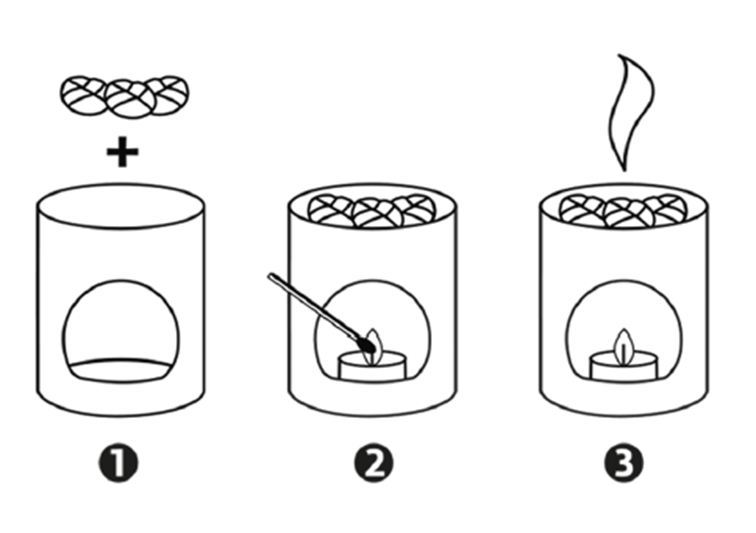 +

1

2

3